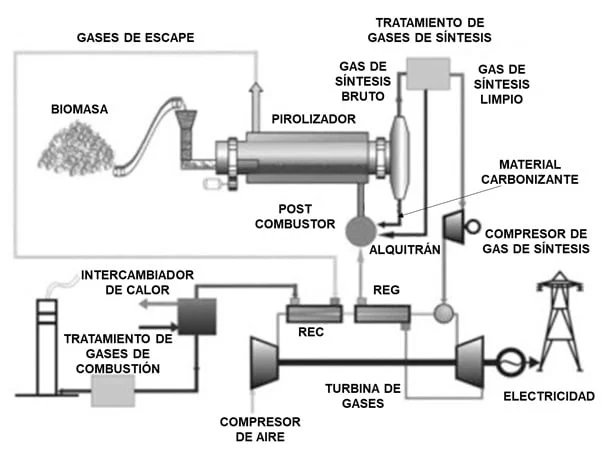 GASES DE ESCAPE

TRATAMIENTO DE GASES DE SÍNTESIS

GAS DE SÍNTESIS BRUTO

GAS DE SÍNTESIS LIMPIO

BIOMASA

PIROLIZADOR

MATERIAL CARBONIZANTE

POST COMBUSTOR

ALQUITRÁN

COMPRESOR DE GAS DE SÍNTESIS

INTERCAMBIADOR DE CALOR

REG

REC

TRATAMIENTO DE GASES DE COMBUSTIÓN

TURBINA DE GASES

ELECTRICIDAD

COMPRESOR DE AIRE